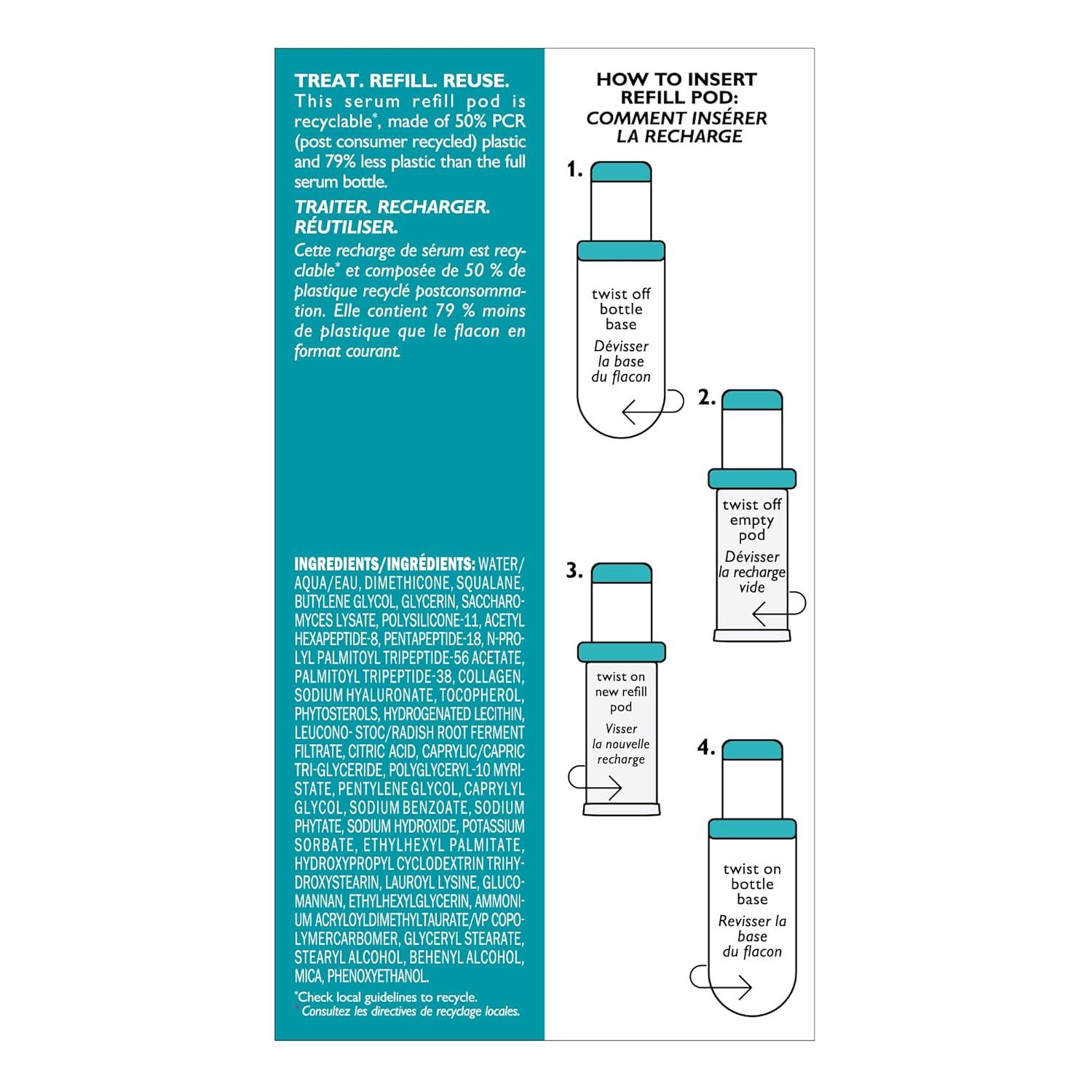 TREAT. REFILL. REUSE.
This serum refill pod is recyclable*, made of 50% PCR (post consumer recycled) plastic and 79% less plastic than the full serum bottle.

TRAITER. RECHARGER. RÉUTILISER.
Cette recharge de sérum est recyclable* et composée de 50 % de plastique recyclé postconsommation. Elle contient 79 % moins de plastique que le flacon en format courant.

INGREDIENTS/INGRÉDIENTS: WATER/AQUA/EAU, DIMETHICONE, SQUALANE, BUTYLENE GLYCOL, GLYCERIN, SACCHAROMYCES LYSATE, POLYSILICONE-11, ACETYL HEXAPEPTIDE-8, PENTAPEPTIDE-18, N-PROLYL PALMITOYL TRIPEPTIDE-56 ACETATE, PALMITOYL TRIPEPTIDE-38, COLLAGEN, SODIUM HYALURONATE, TOCOPHEROL, PHYTOSTEROLS, HYDROGENATED LECITHIN, LEUCONO- STOC/RADISH ROOT FERMENT FILTRATE, CITRIC ACID, CAPRYLIC/CAPRIC TRI-GLYCERIDE, POLYGLYCERYL-10 MYRISTATE, PENTYLENE GLYCOL, CAPRYLYL GLYCOL, SODIUM BENZOATE, SODIUM PHYTATE, SODIUM HYDROXIDE, POTASSIUM SORBATE, ETHYLHEXYL PALMITATE, HYDROXYPROPYL CYCLODEXTRIN TRIHYDROXYSTEARIN, LAUROYL LYSINE, GLUCOMANNAN, ETHYLHEXYLGLYCERIN, AMMONIUM ACRYLOYLDIMETHYLTAURATE/VP COPOLYMERCARBOMER, GLYCERYL STEARATE, STEARYL ALCOHOL, BEHENYL ALCOHOL, MICA, PHENOXYETHANOL.

*Check local guidelines to recycle.
*Consultez les directives de recyclage locales.

HOW TO INSERT REFILL POD:
COMMENT INSÉRER LA RECHARGE

1.
twist off bottle base
Dévisser la base du flacon

2.
twist off empty pod
Dévisser la recharge vide

3.
twist on new refill pod
Visser la nouvelle recharge

4.
twist on bottle base
Revisser la base du flacon